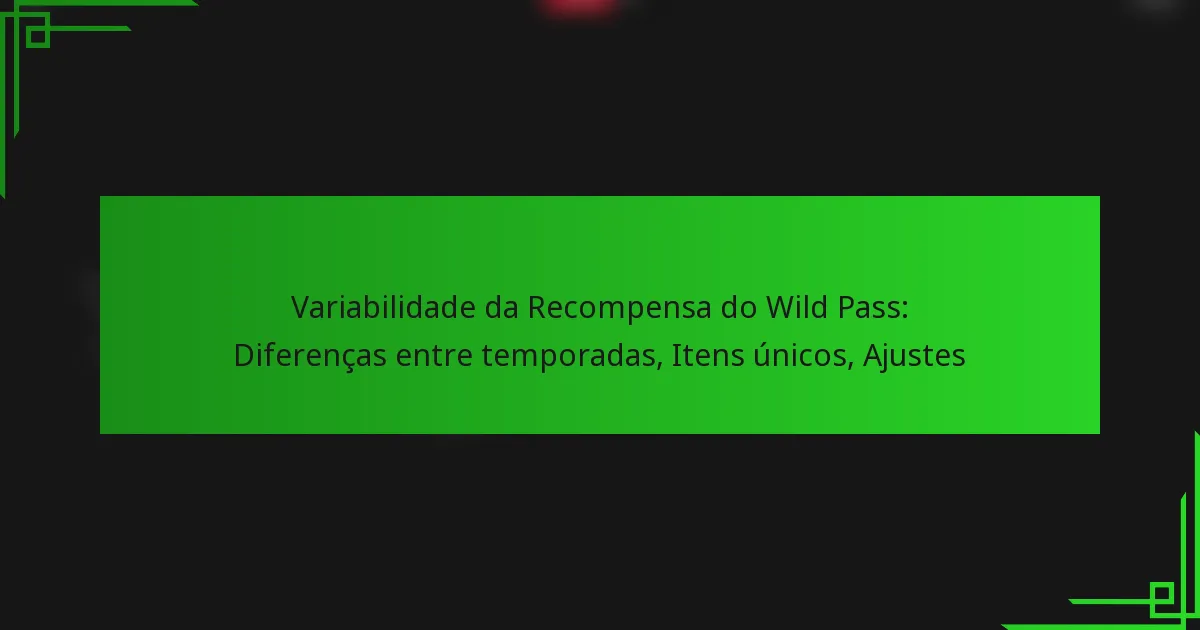 Variabilidade da Recompensa do Wild Pass: Diferenças entre temporadas, Itens únicos, Ajustes